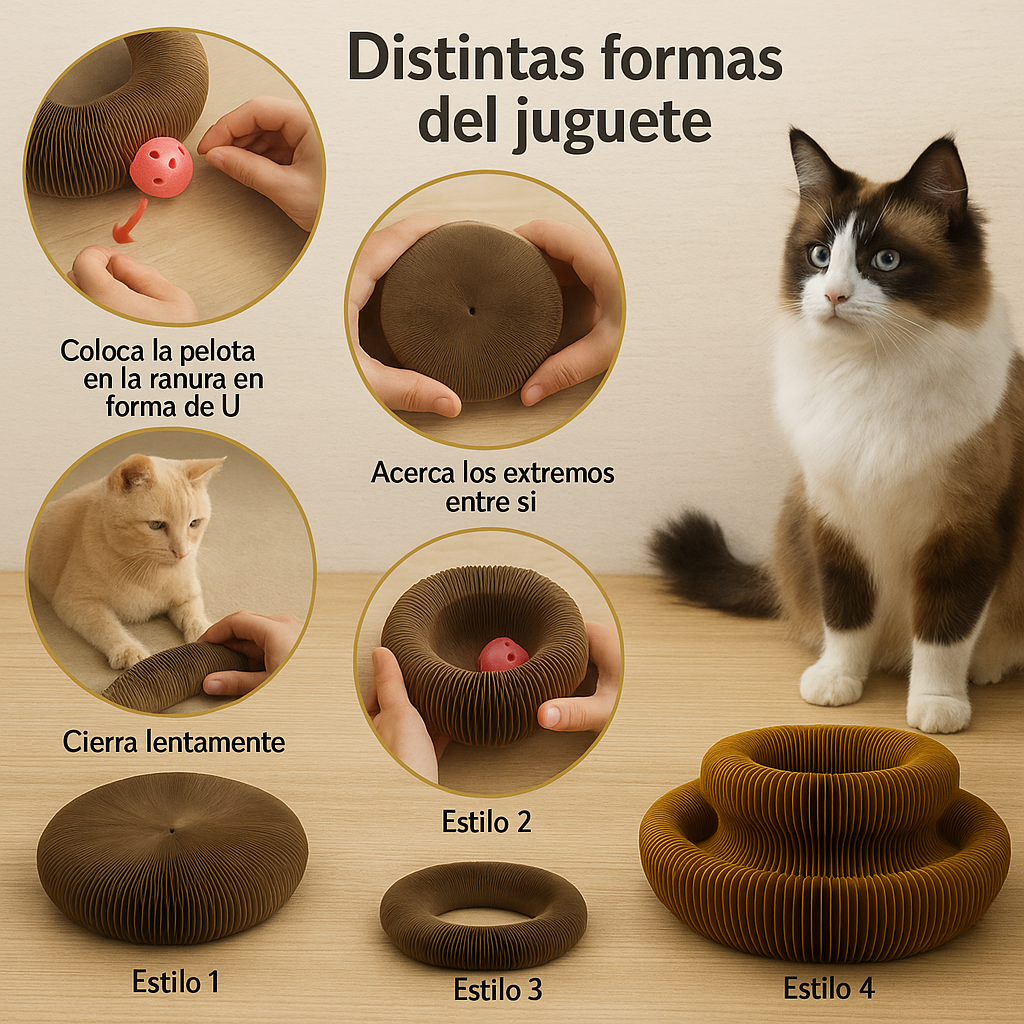 Distintas formas del juguete

Coloca la pelota en la ranura en forma de U

Acerca los extremos entre si

Cierra lentamente

Estilo 2

Estilo 1

Estilo 3

Estilo 4