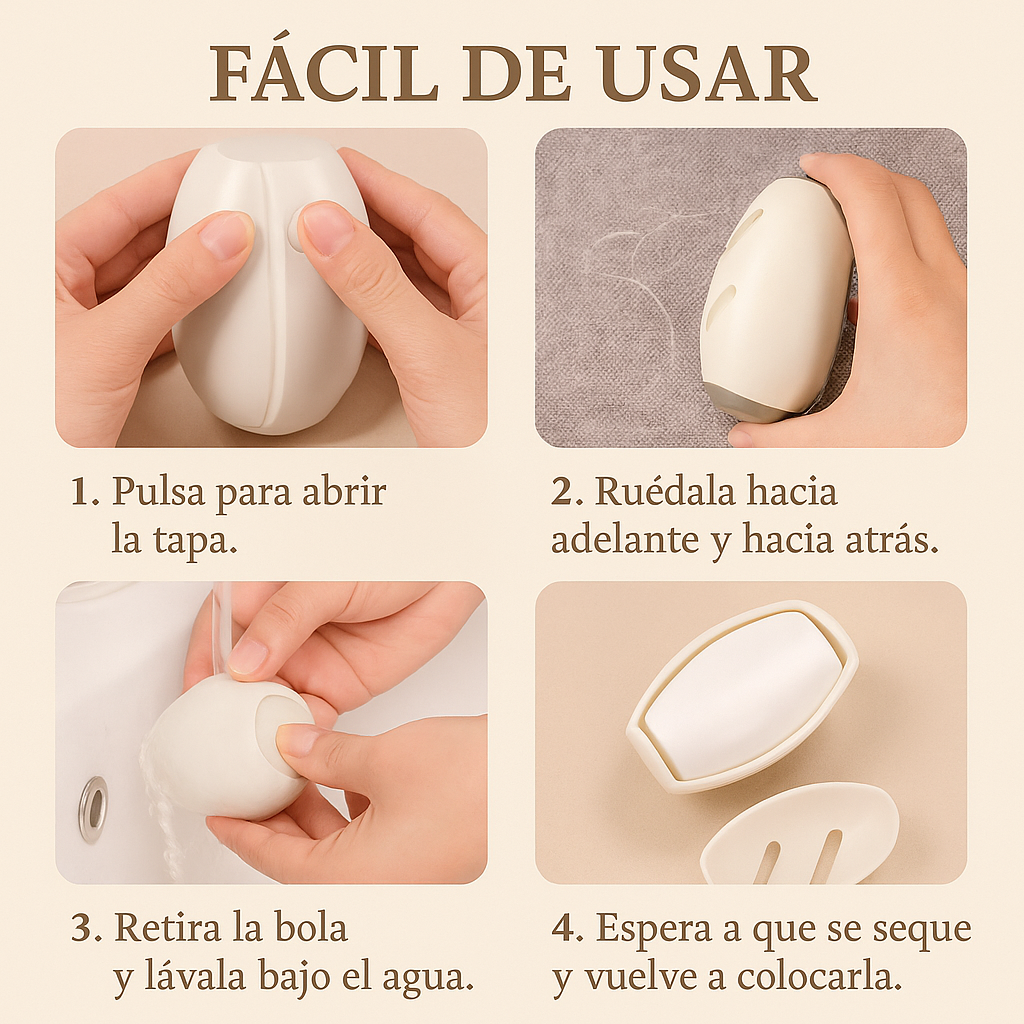 FÁCIL DE USAR

1. Pulsa para abrir la tapa.

2. Ruédala hacia adelante y hacia atrás.

3. Retira la bola y lávala bajo el agua.

4. Espera a que se seque y vuelve a colocarla.